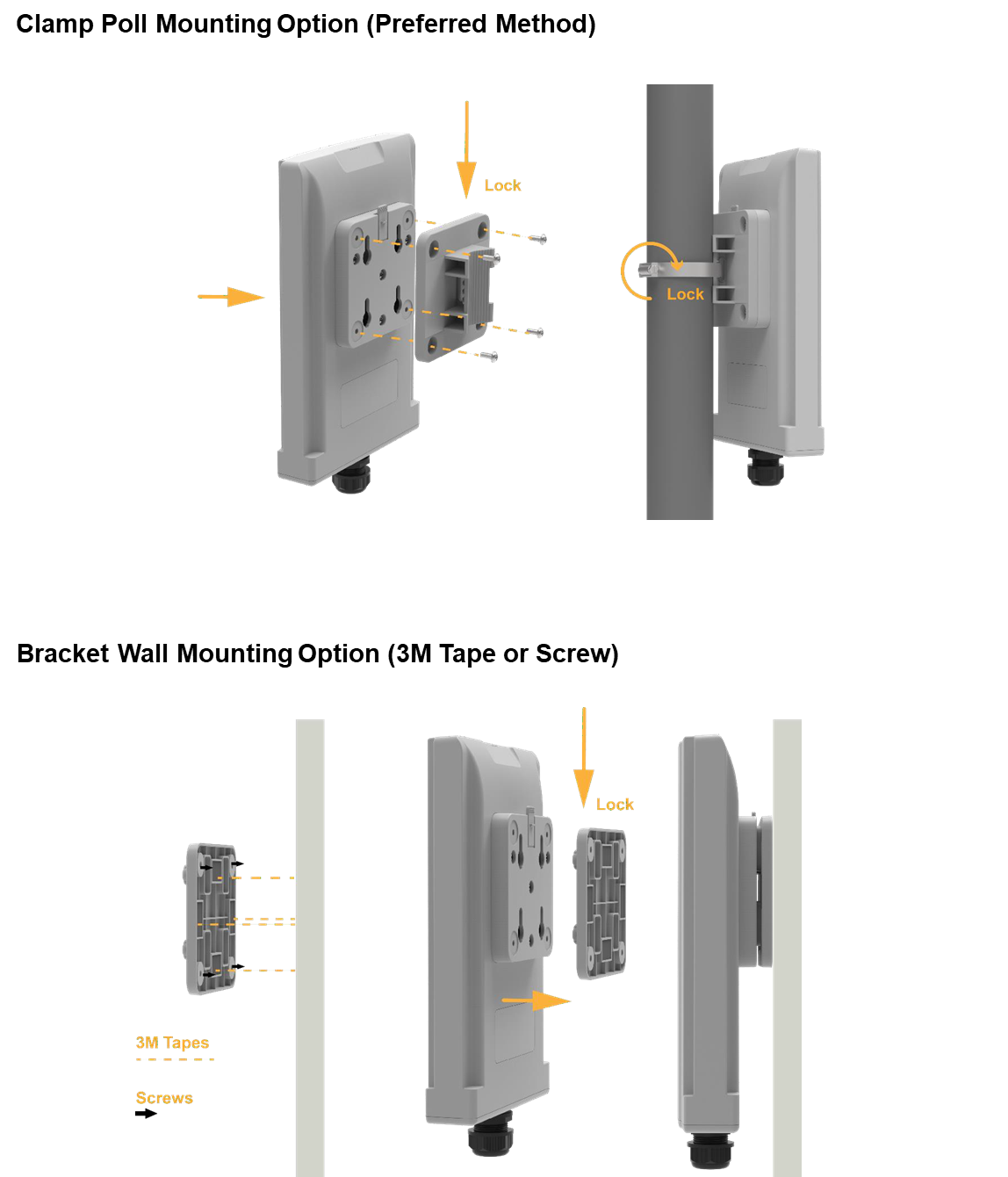 Clamp Poll Mounting Option (Preferred Method)

Lock

Lock

Bracket Wall Mounting Option (3M Tape or Screw)

Lock

3M Tapes

Screws